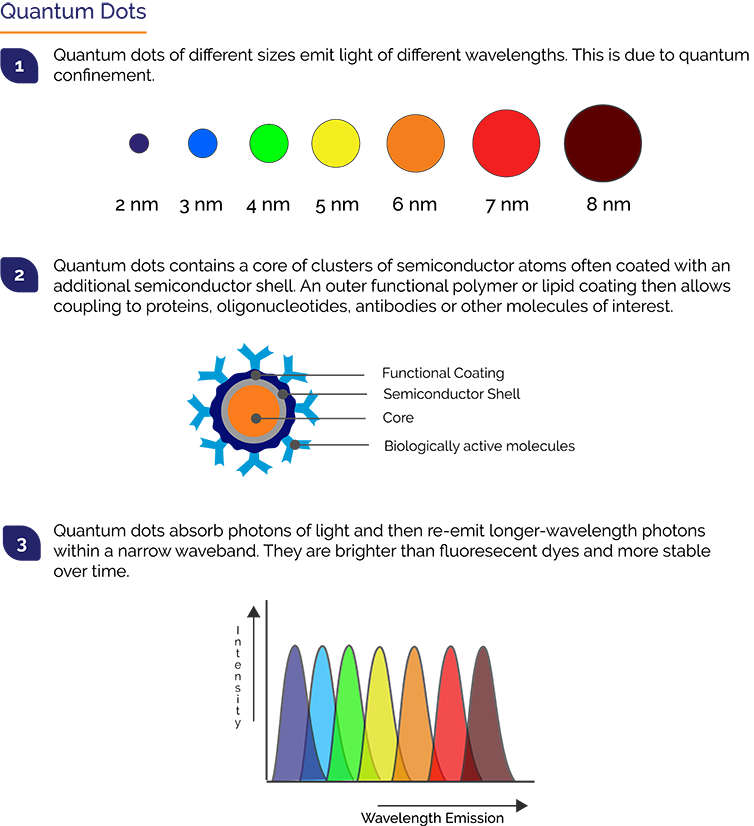 Quantum Dots

1 Quantum dots of different sizes emit light of different wavelengths. This is due to quantum confinement.

2 nm 3 nm 4 nm 5 nm 6 nm 7 nm 8 nm

2 Quantum dots contains a core of clusters of semiconductor atoms often coated with an additional semiconductor shell. An outer functional polymer or lipid coating then allows coupling to proteins, oligonucleotides, antibodies or other molecules of interest.

Functional Coating
Semiconductor Shell
Core
Biologically active molecules

3 Quantum dots absorb photons of light and then re-emit longer-wavelength photons within a narrow waveband. They are brighter than fluoresecent dyes and more stable over time.

Intensity

Wavelength Emission